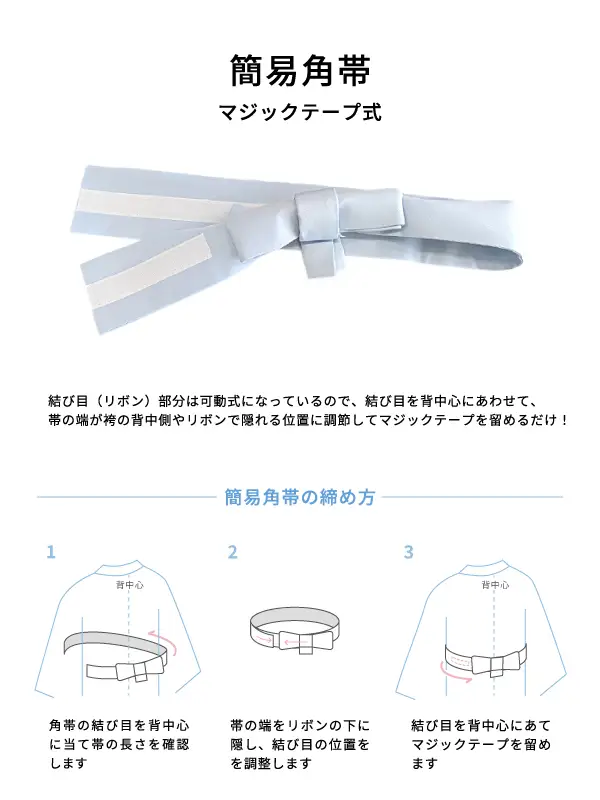 簡易角帯

マジックテープ式

結び目（リボン）部分は可動式になっているので、結び目を背中心にあわせて、帯の端が袴の背中側やリボンで隠れる位置に調節してマジックテープを留めるだけ！

簡易角帯の締め方

1

背中心

角帯の結び目を背中心に当て帯の長さを確認します

2

帯の端をリボンの下に隠し、結び目の位置をを調整します

3

背中心

結び目を背中心にあてマジックテープを留めます